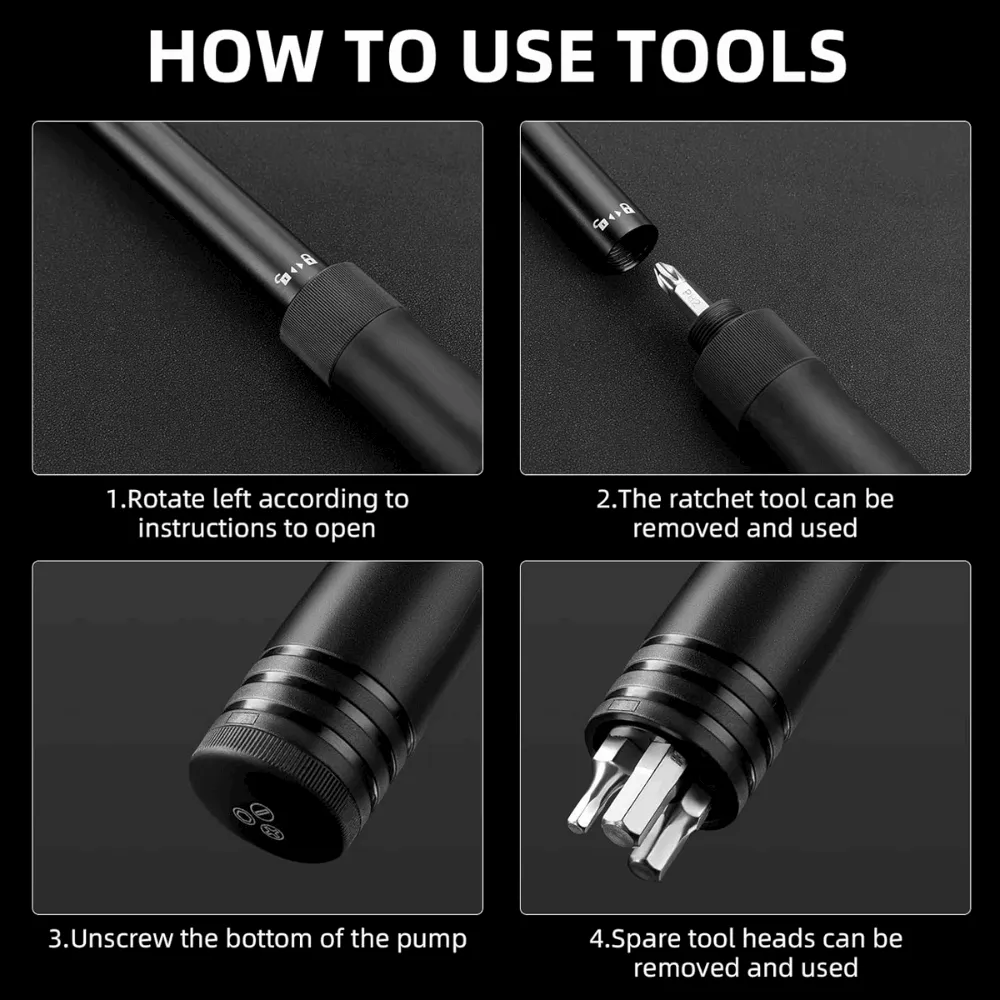 HOW TO USE TOOLS

1.Rotate left according to instructions to open

2.The ratchet tool can be removed and used

3.Unscrew the bottom of the pump

4.Spare tool heads can be removed and used